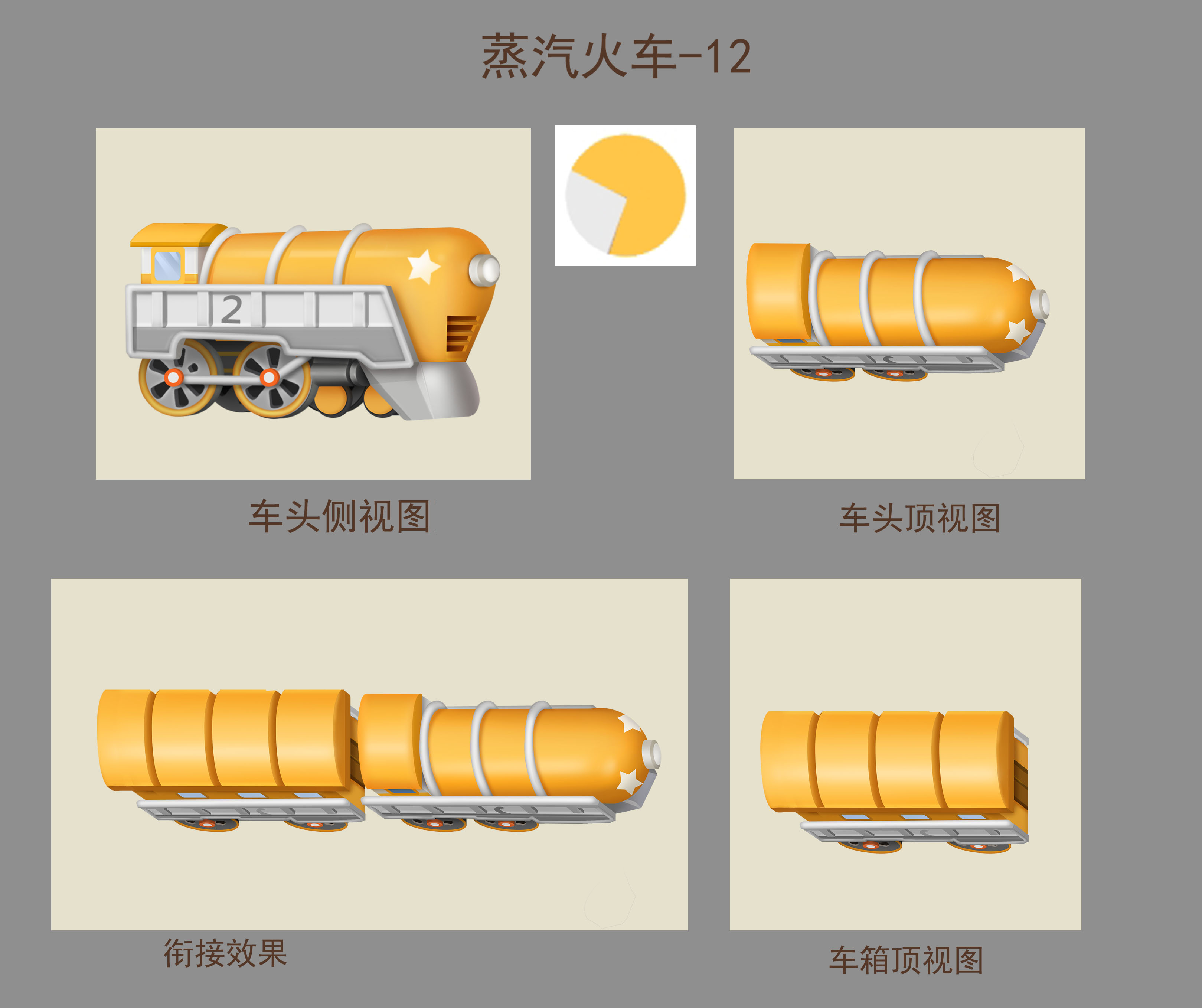 蒸汽火车-12

2

车头侧视图

车头顶视图

衔接效果

车箱顶视图