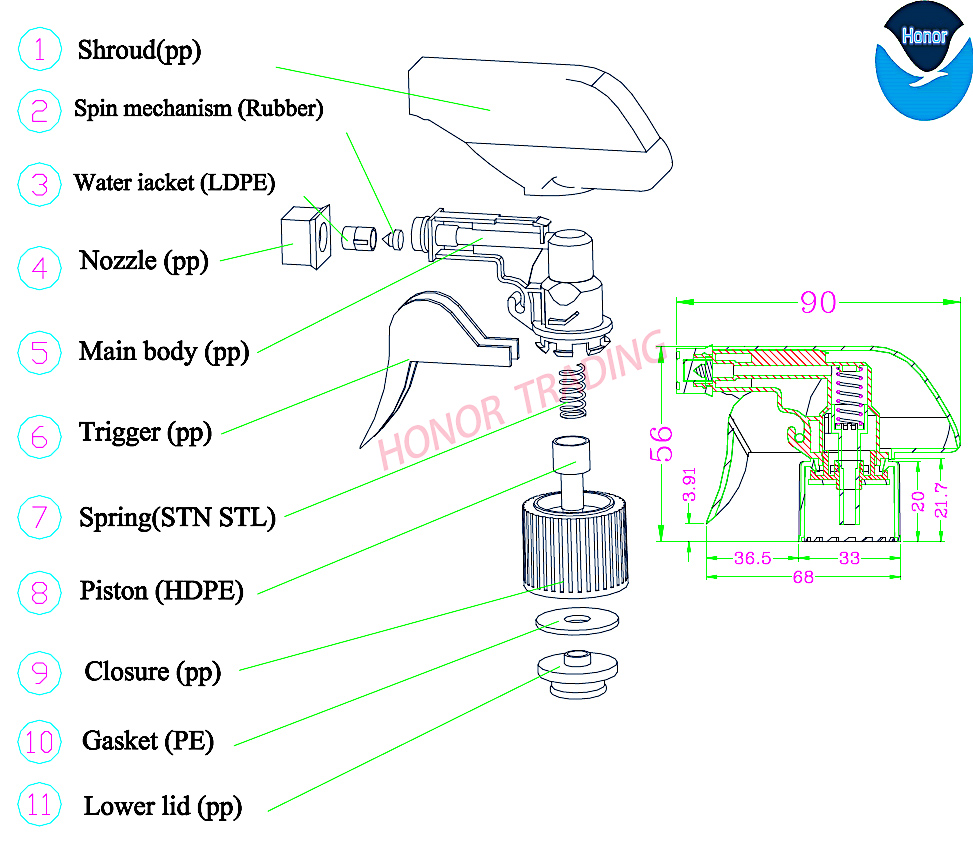 Honor

1 Shroud(pp)

2 Spin mechanism (Rubber)

3 Water iacket (LDPE)

4 Nozzle (pp)

5 Main body (pp)

6 Trigger (pp)

7 Spring(STN STL)

8 Piston (HDPE)

9 Closure (pp)

10 Gasket (PE)

11 Lower lid (pp)

HONOR TRADING

90

56

3.91

20

21.7

36.5

33

68